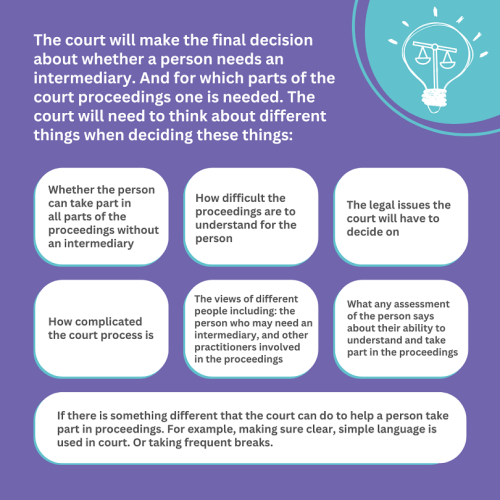 The court will make the final decision about whether a person needs an intermediary. And for which parts of the court proceedings one is needed. The court will need to think about different things when deciding these things:

Whether the person can take part in all parts of the proceedings without an intermediary

How difficult the proceedings are to understand for the person

The legal issues the court will have to decide on

How complicated the court process is

The views of different people including: the person who may need an intermediary, and other practitioners involved in the proceedings

What any assessment of the person says about their ability to understand and take part in the proceedings

If there is something different that the court can do to help a person take part in proceedings. For example, making sure clear, simple language is used in court. Or taking frequent breaks.